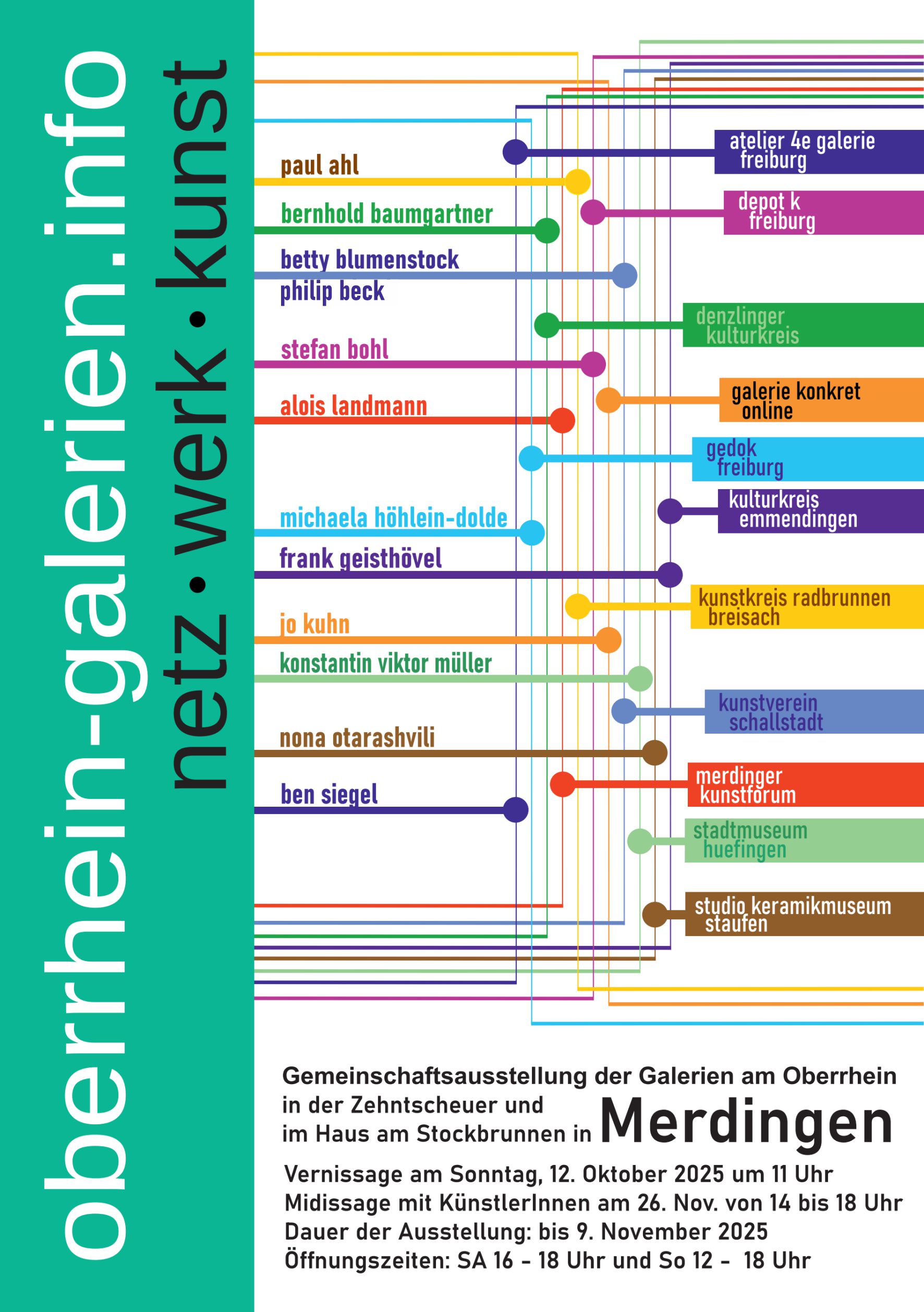 oberrhein-galerien.info

netz • werk • kunst

paul ahl

bernhold baumgartner

betty blumenstock

philip beck

stefan bohl

alois landmann

michaela höhlein-dolde

frank geisthövel

jo kuhn

konstantin viktor müller

nona otarashvili

ben siegel

atelier 4e galerie
freiburg

depot k
freiburg

denzlinger
kulturkreis

galerie konkret
online

gedok
freiburg

kulturkreis
emmendingen

kunstkreis radbrunnen
breisach

kunstverein
schallstadt

merdinger
kunstforum

stadtmuseum
huefingen

studio keramikmuseum
staufen

Gemeinschaftsausstellung der Galerien am Oberrhein
in der Zehntscheuer und
im Haus am Stockbrunnen in Merdingen

Vernissage am Sonntag, 12. Oktober 2025 um 11 Uhr
Midissage mit KünstlerInnen am 26. Nov. von 14 bis 18 Uhr
Dauer der Ausstellung: bis 9. November 2025
Öffnungszeiten: SA 16 - 18 Uhr und So 12 - 18 Uhr